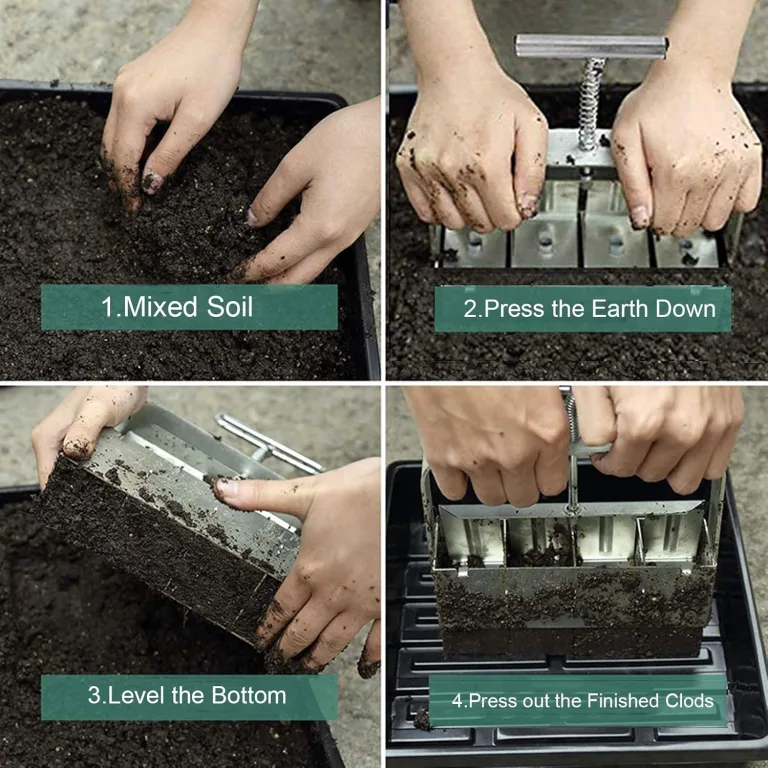 1.Mixed Soil

2.Press the Earth Down

3.Level the Bottom

4.Press out the Finished Clods