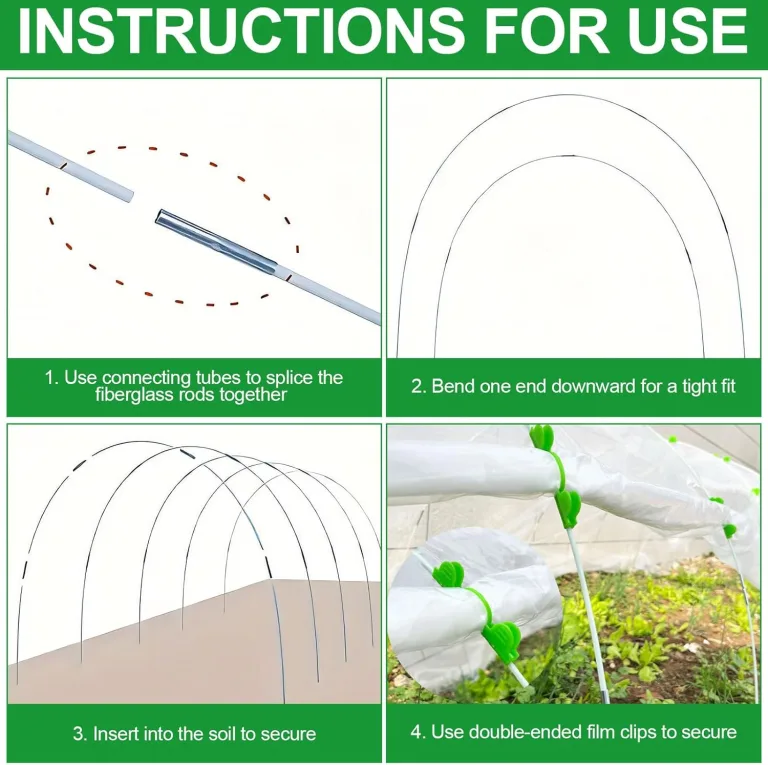 INSTRUCTIONS FOR USE

1. Use connecting tubes to splice the fiberglass rods together

2. Bend one end downward for a tight fit

3. Insert into the soil to secure

4. Use double-ended film clips to secure