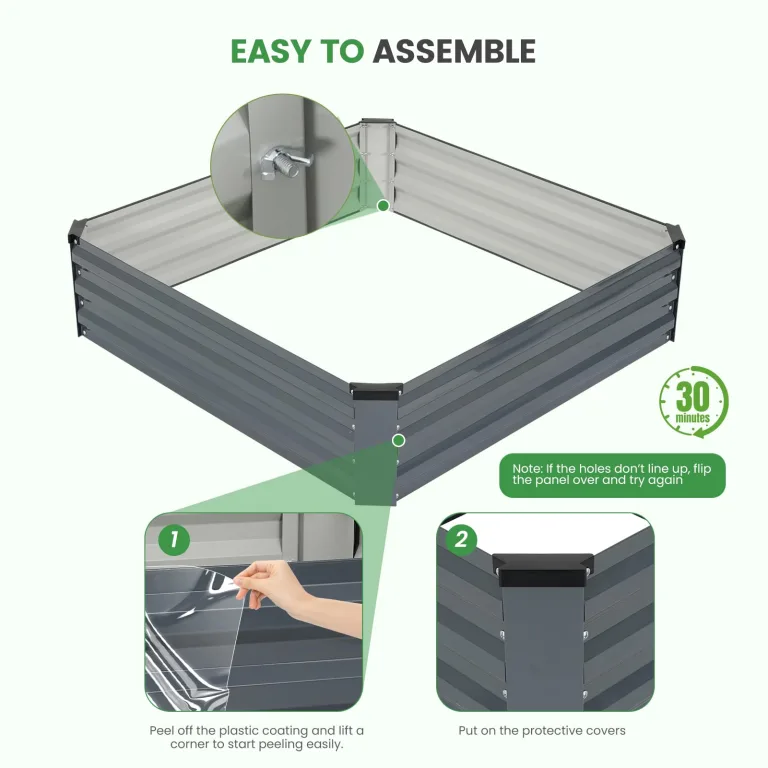 EASY TO ASSEMBLE

30 minutes

Note: If the holes don't line up, flip the panel over and try again

1

Peel off the plastic coating and lift a corner to start peeling easily.

2

Put on the protective covers