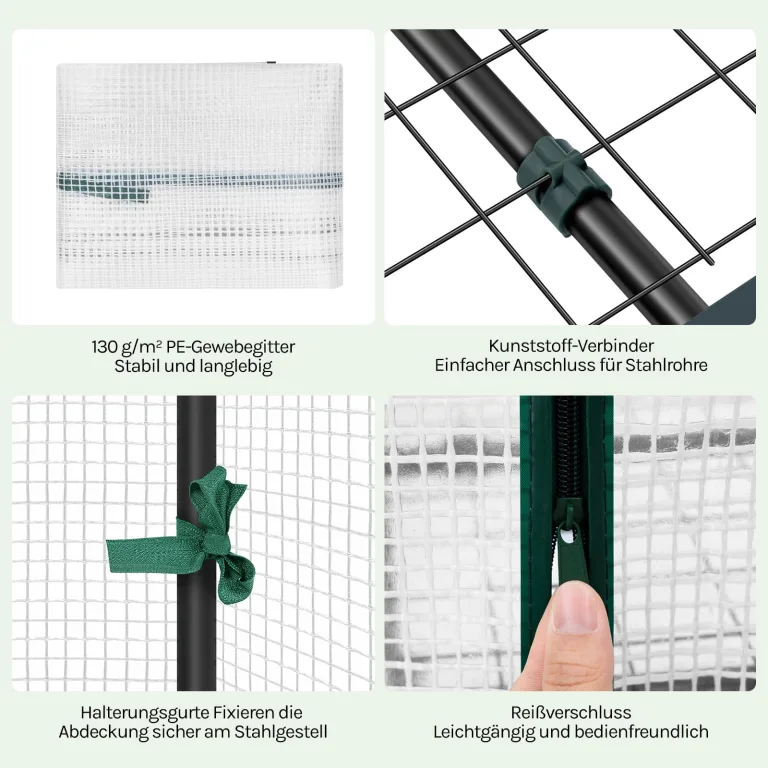 130 g/m² PE-Gewebegitter
Stabil und langlebig

Kunststoff-Verbinder
Einfacher Anschluss für Stahlrohre

Halterungsgurte Fixieren die Abdeckung sicher am Stahlgestell

Reißverschluss
Leichtgängig und bedienfreundlich